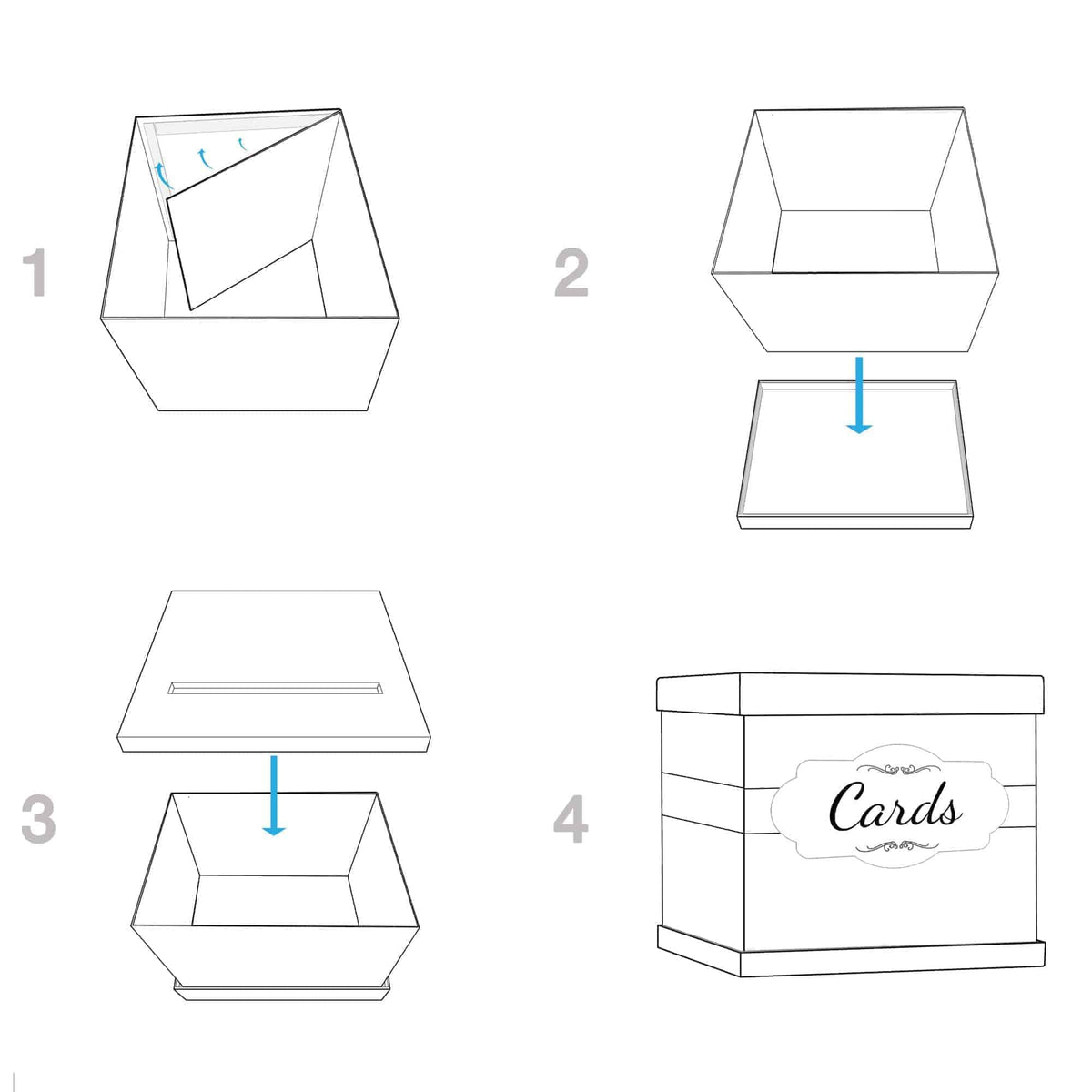 1

2

3

4

Cards